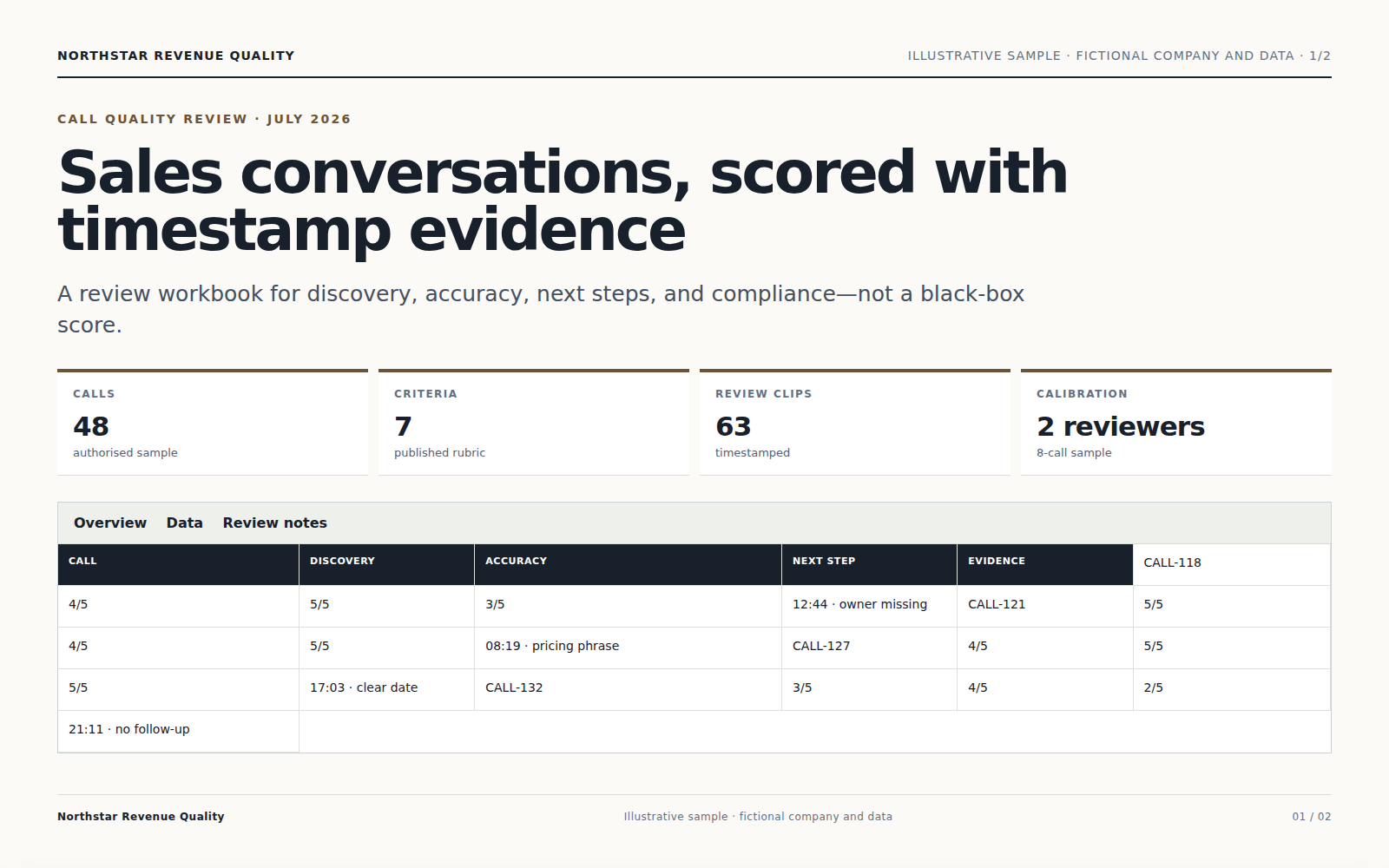 NORTHSTAR REVENUE QUALITY

ILLUSTRATIVE SAMPLE · FICTIONAL COMPANY AND DATA · 1/2

CALL QUALITY REVIEW · JULY 2026

Sales conversations, scored with timestamp evidence

A review workbook for discovery, accuracy, next steps, and compliance—not a black-box score.

CALLS
48
authorised sample

CRITERIA
7
published rubric

REVIEW CLIPS
63
timestamped

CALIBRATION
2 reviewers
8-call sample

Overview Data Review notes

| CALL | DISCOVERY | ACCURACY | NEXT STEP | EVIDENCE | CALL-118 |
|---|---|---|---|---|---|
| 4/5 | 5/5 | 3/5 | 12:44 · owner missing | CALL-121 | 5/5 |
| 4/5 | 5/5 | 08:19 · pricing phrase | CALL-127 | 4/5 | 5/5 |
| 5/5 | 17:03 · clear date | CALL-132 | 3/5 | 4/5 | 2/5 |
| 21:11 · no follow-up | | | | | |

Northstar Revenue Quality

Illustrative sample · fictional company and data

01 / 02