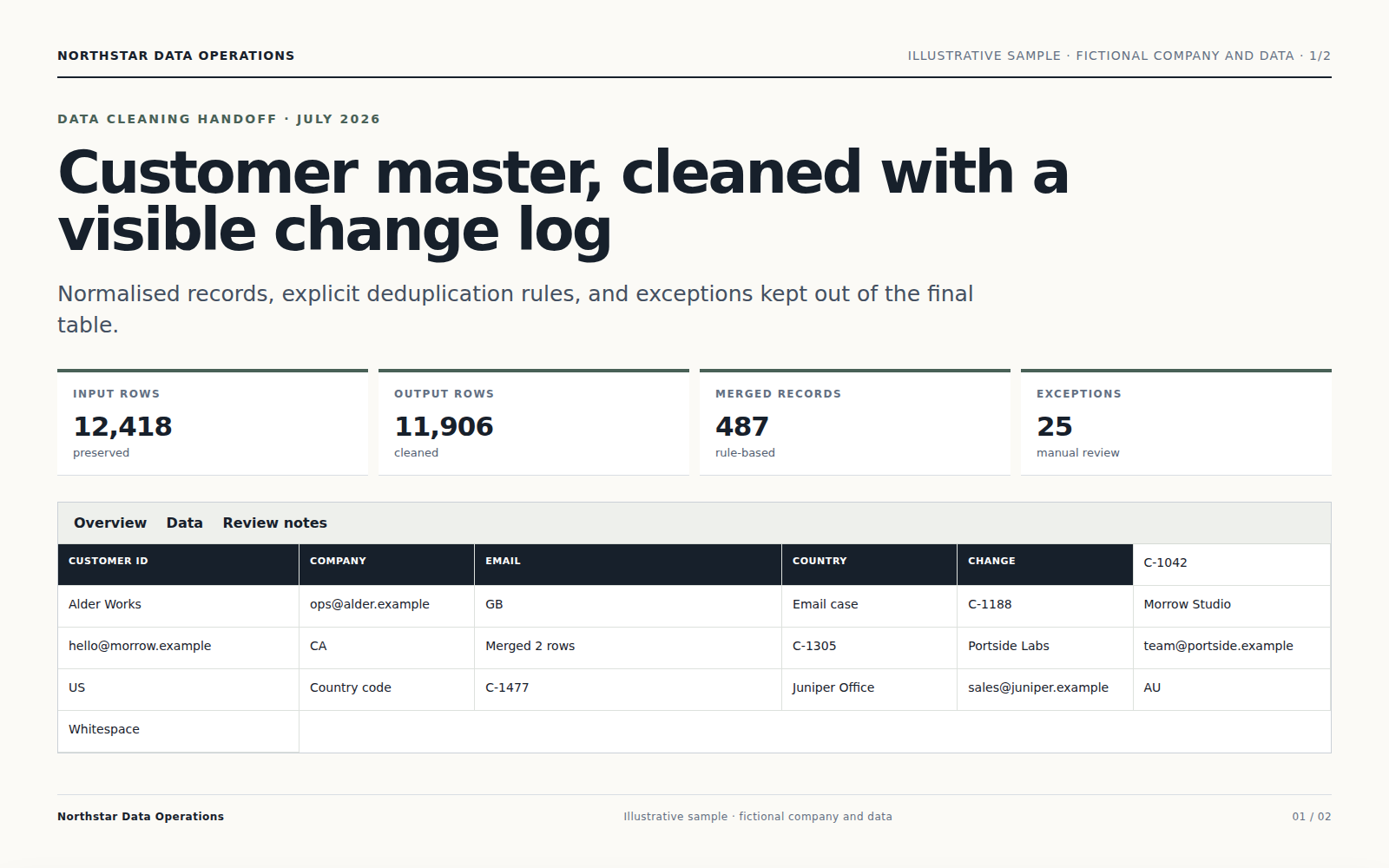 NORTHSTAR DATA OPERATIONS

ILLUSTRATIVE SAMPLE · FICTIONAL COMPANY AND DATA · 1/2

DATA CLEANING HANDOFF · JULY 2026

Customer master, cleaned with a visible change log

Normalised records, explicit deduplication rules, and exceptions kept out of the final table.

INPUT ROWS
12,418
preserved

OUTPUT ROWS
11,906
cleaned

MERGED RECORDS
487
rule-based

EXCEPTIONS
25
manual review

Overview Data Review notes

| CUSTOMER ID | COMPANY | EMAIL | COUNTRY | CHANGE | C-1042 |
|---|---|---|---|---|---|
| Alder Works | ops@alder.example | GB | Email case | C-1188 | Morrow Studio |
| hello@morrow.example | CA | Merged 2 rows | C-1305 | Portside Labs | team@portside.example |
| US | Country code | C-1477 | Juniper Office | sales@juniper.example | AU |
| Whitespace | | | | | |

Northstar Data Operations

Illustrative sample · fictional company and data

01 / 02