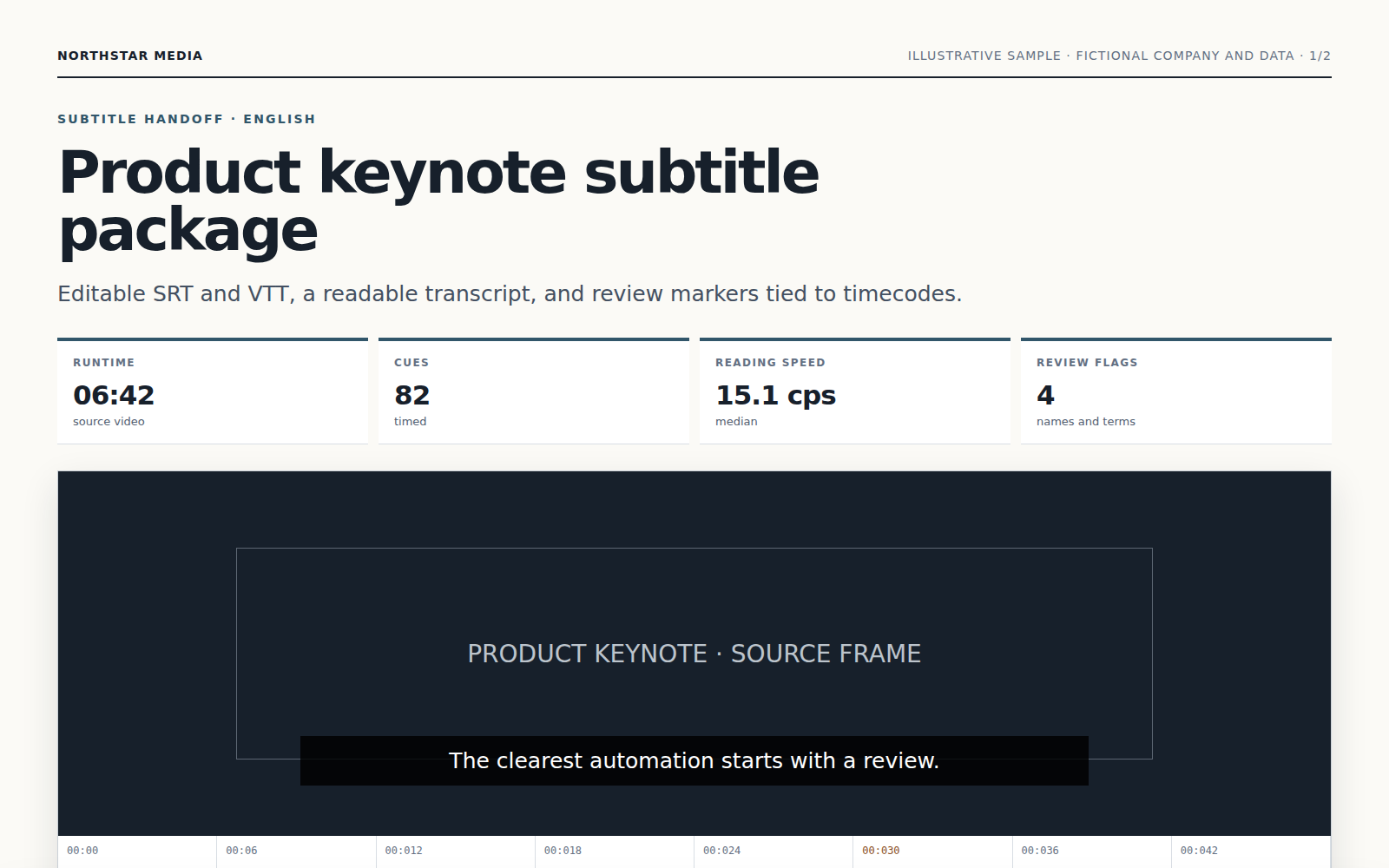 NORTHSTAR MEDIA

ILLUSTRATIVE SAMPLE · FICTIONAL COMPANY AND DATA · 1/2

SUBTITLE HANDOFF · ENGLISH

Product keynote subtitle package

Editable SRT and VTT, a readable transcript, and review markers tied to timecodes.

RUNTIME
06:42
source video

CUES
82
timed

READING SPEED
15.1 cps
median

REVIEW FLAGS
4
names and terms

PRODUCT KEYNOTE · SOURCE FRAME

The clearest automation starts with a review.

00:00 00:06 00:012 00:018 00:024 00:030 00:036 00:042